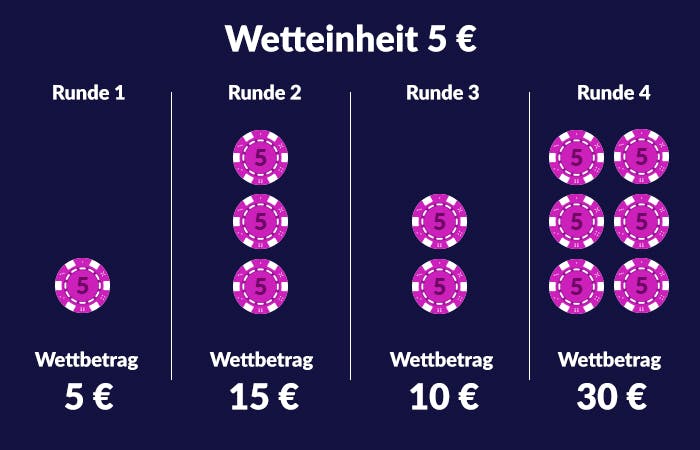 Wetteinheit 5 €

Runde 1

5

Wettbetrag
5 €

Runde 2

5
5
5

Wettbetrag
15 €

Runde 3

5
5

Wettbetrag
10 €

Runde 4

5 5
5 5
5 5

Wettbetrag
30 €