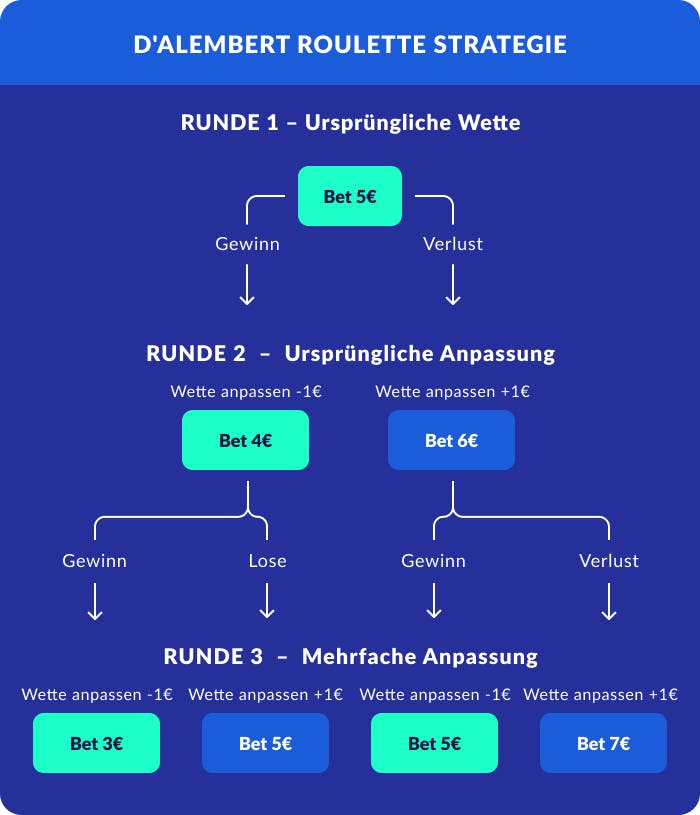 D'ALEMBERT ROULETTE STRATEGIE

RUNDE 1 – Ursprüngliche Wette

Bet 5€

Gewinn

Verlust

RUNDE 2 – Ursprüngliche Anpassung

Wette anpassen -1€

Wette anpassen +1€

Bet 4€

Bet 6€

Gewinn

Lose

Gewinn

Verlust

RUNDE 3 – Mehrfache Anpassung

Wette anpassen -1€

Wette anpassen +1€

Wette anpassen -1€

Wette anpassen +1€

Bet 3€

Bet 5€

Bet 5€

Bet 7€