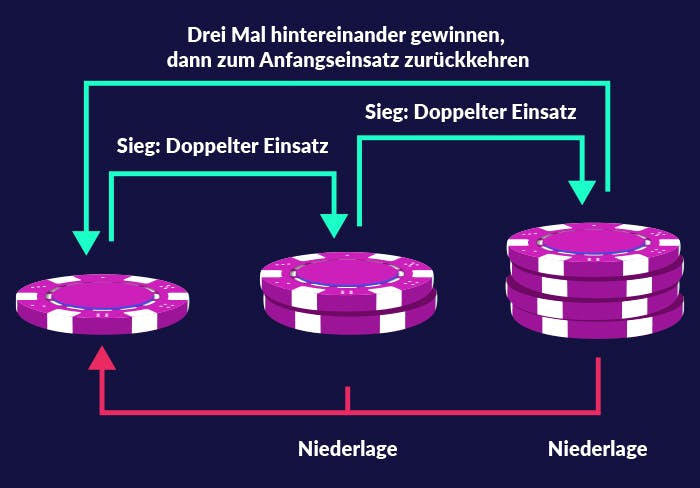 Drei Mal hintereinander gewinnen, dann zum Anfangseinsatz zurückkehren

Sieg: Doppelter Einsatz

Sieg: Doppelter Einsatz

Niederlage

Niederlage